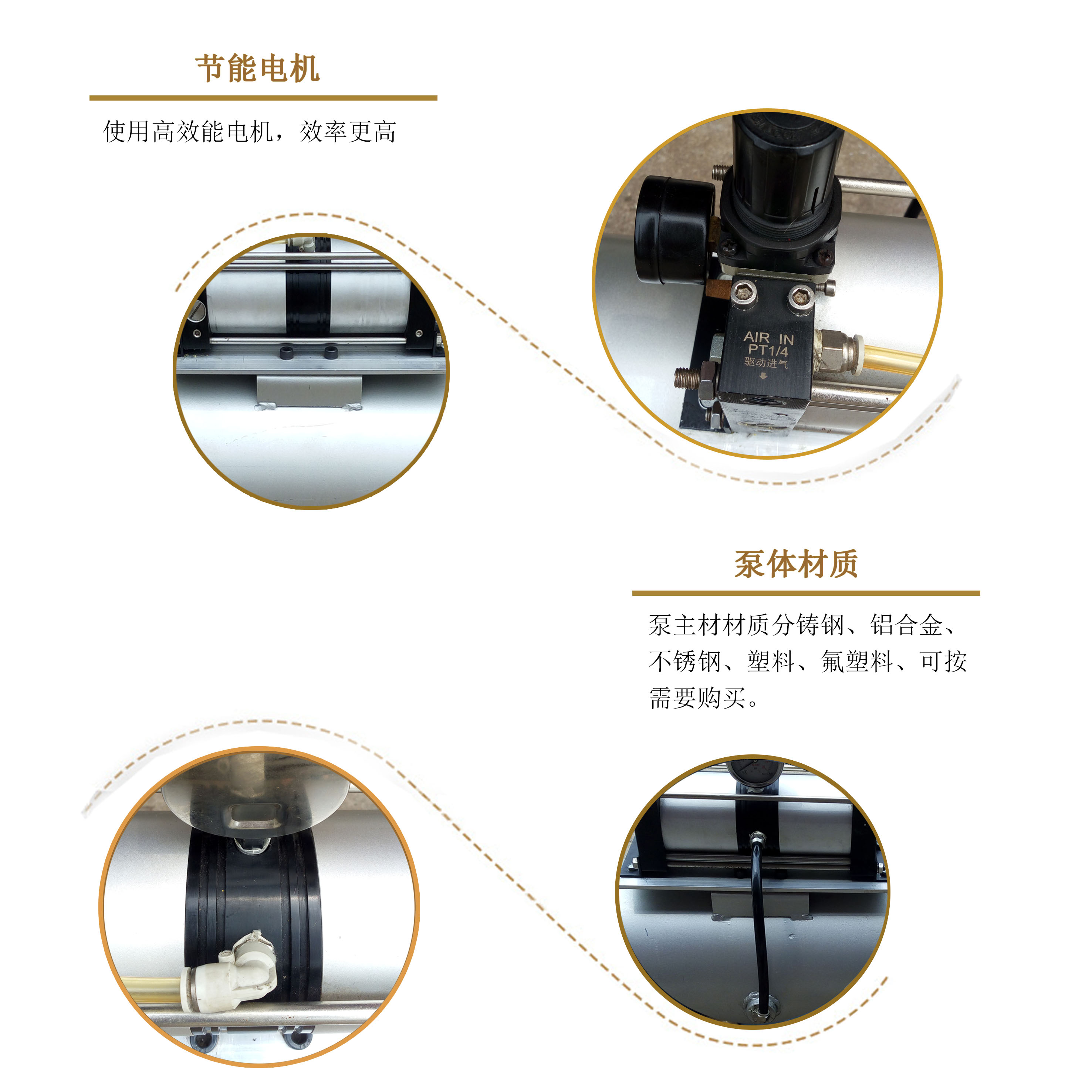 节能电机

使用高效能电机，效率更高

AIR IN
PT1/4
驱动进气

泵体材质

泵主材材质分铸钢、铝合金、不锈钢、塑料、氟塑料、可按需要购买。